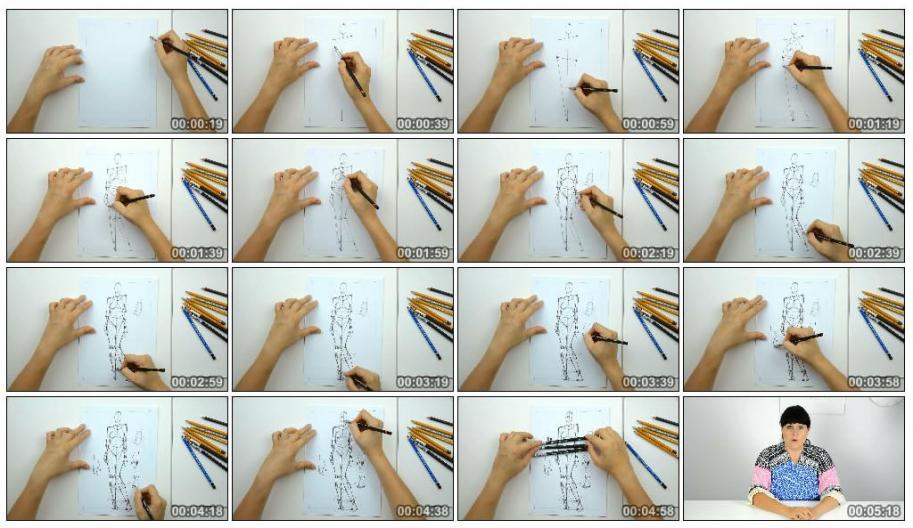 00:00:19
00:00:39
00:00:59
00:01:19
00:01:39
00:01:59
00:02:19
00:02:39
00:02:59
00:03:19
00:03:39
00:03:58
00:04:18
00:04:38
00:04:58
00:05:18